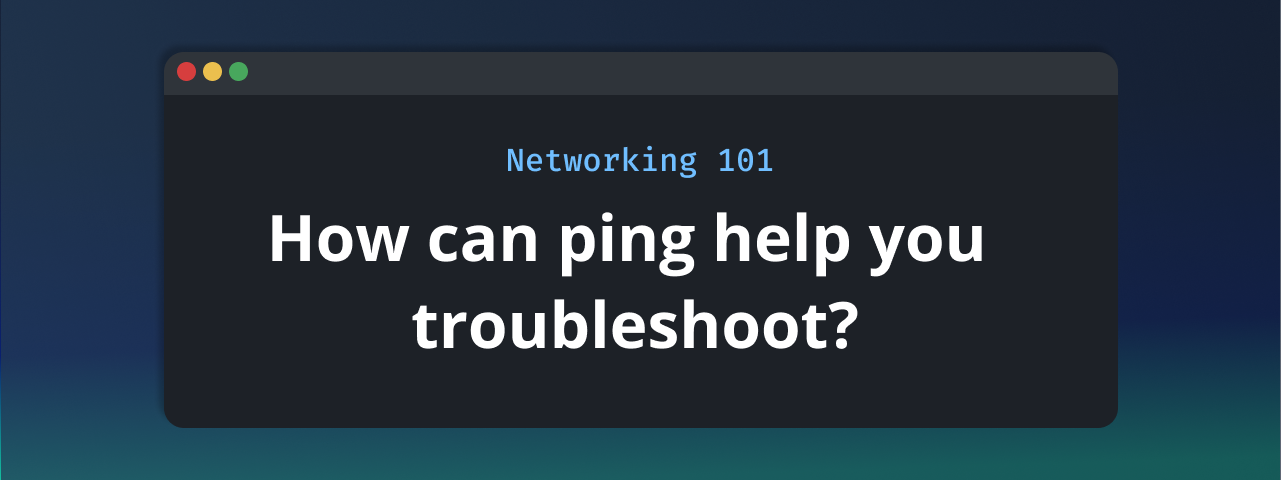 Networking 101

How can ping help you troubleshoot?